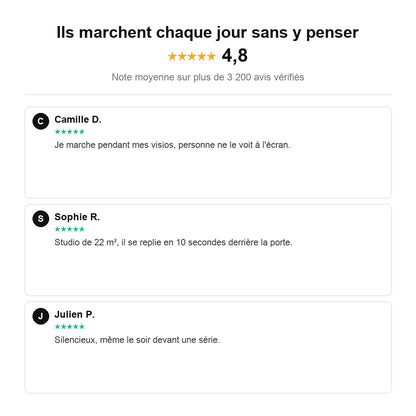 Ils marchent chaque jour sans y penser

★★★★★ 4,8

Note moyenne sur plus de 3 200 avis vérifiés

C Camille D.
★★★★★
Je marche pendant mes visios, personne ne le voit à l'écran.

S Sophie R.
★★★★★
Studio de 22 m², il se replie en 10 secondes derrière la porte.

J Julien P.
★★★★★
Silencieux, même le soir devant une série.